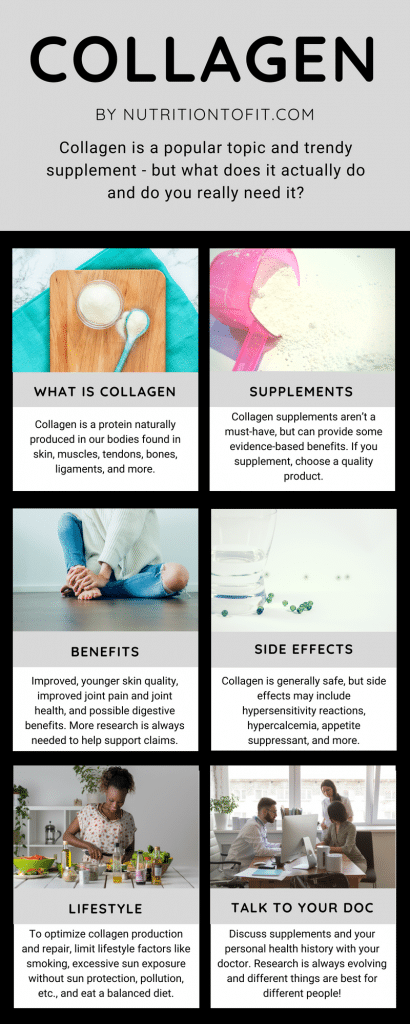 COLLAGEN

BY NUTRITIONTOFIT.COM

Collagen is a popular topic and trendy supplement - but what does it actually do and do you really need it?

WHAT IS COLLAGEN

Collagen is a protein naturally produced in our bodies found in skin, muscles, tendons, bones, ligaments, and more.

SUPPLEMENTS

Collagen supplements aren't a must-have, but can provide some evidence-based benefits. If you supplement, choose a quality product.

BENEFITS

Improved, younger skin quality, improved joint pain and joint health, and possible digestive benefits. More research is always needed to help support claims.

SIDE EFFECTS

Collagen is generally safe, but side effects may include hypersensitivity reactions, hypercalcemia, appetite suppressant, and more.

LIFESTYLE

To optimize collagen production and repair, limit lifestyle factors like smoking, excessive sun exposure without sun protection, pollution, etc., and eat a balanced diet.

TALK TO YOUR DOC

Discuss supplements and your personal health history with your doctor. Research is always evolving and different things are best for different people!